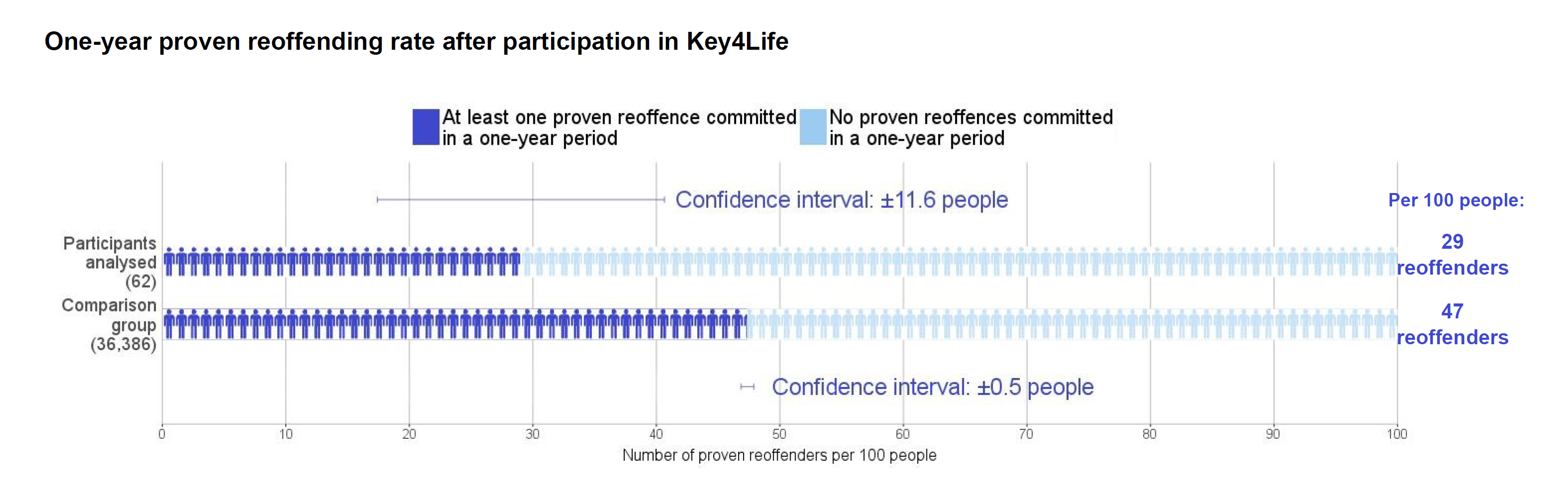 One-year proven reoffending rate after participation in Key4Life

At least one proven reoffence committed in a one-year period

No proven reoffences committed in a one-year period

Confidence interval: ±11.6 people

Per 100 people:

Participants analysed (62)

29 reoffenders

Comparison group (36,386)

47 reoffenders

Confidence interval: ±0.5 people

0
10
20
30
40
50
60
70
80
90
100

Number of proven reoffenders per 100 people