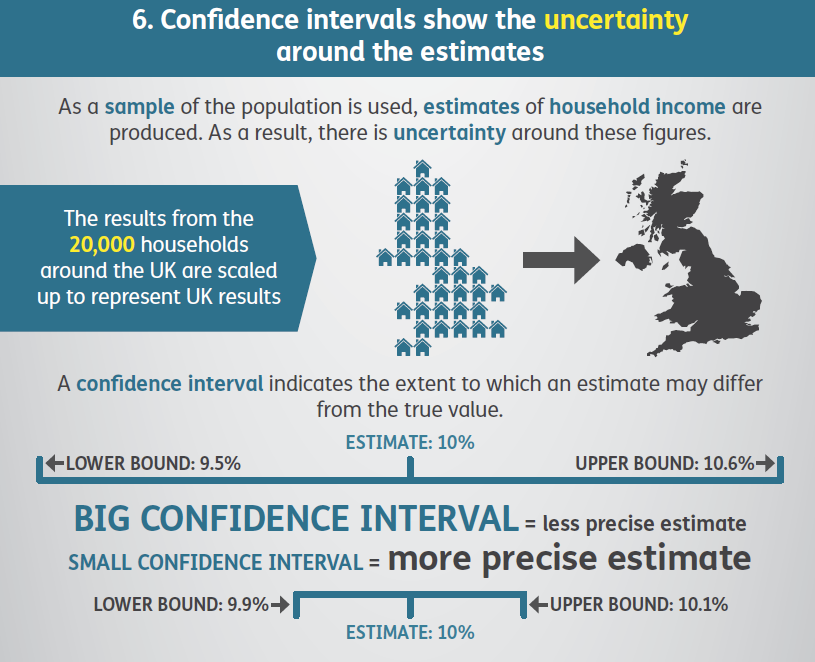 6. Confidence intervals show the uncertainty around the estimates

As a sample of the population is used, estimates of household income are produced. As a result, there is uncertainty around these figures.

The results from the 20,000 households around the UK are scaled up to represent UK results

A confidence interval indicates the extent to which an estimate may differ from the true value.

ESTIMATE: 10%

LOWER BOUND: 9.5%

UPPER BOUND: 10.6%

BIG CONFIDENCE INTERVAL = less precise estimate

SMALL CONFIDENCE INTERVAL = more precise estimate

LOWER BOUND: 9.9%

UPPER BOUND: 10.1%

ESTIMATE: 10%